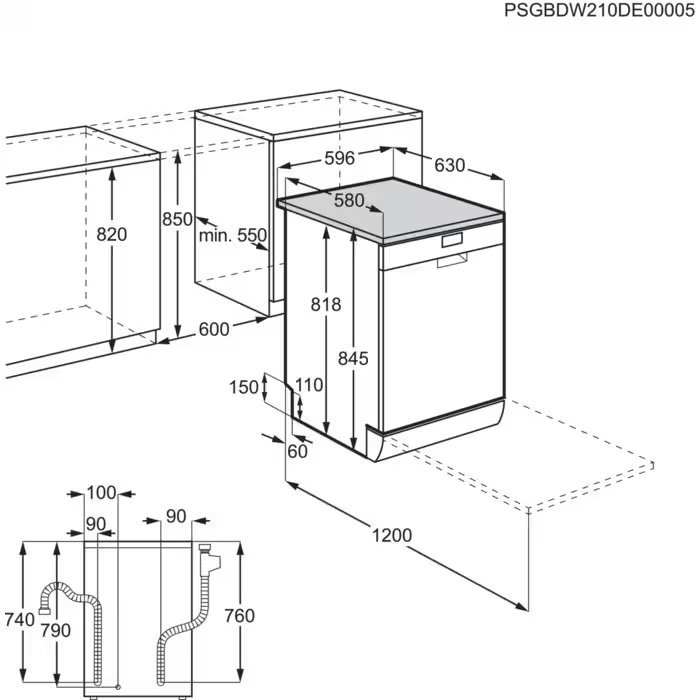 PSGBDW210DE00005

596
630
580
820
850
min. 550
818
845
600
150
110
60
1200
100
90
90
740
790
760